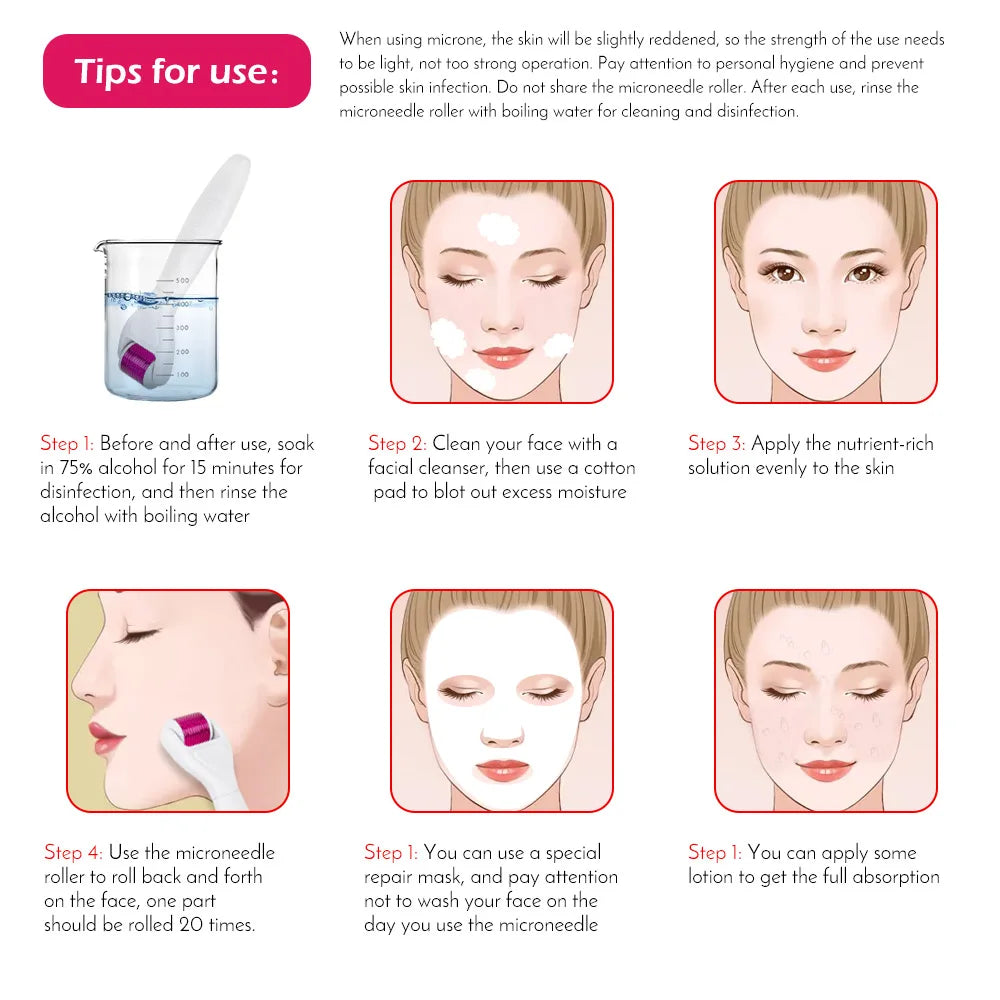 Tips for use:

When using microne, the skin will be slightly reddened, so the strength of the use needs to be light, not too strong operation. Pay attention to personal hygiene and prevent possible skin infection. Do not share the microneedle roller. After each use, rinse the microneedle roller with boiling water for cleaning and disinfection.

500
400
300
200
100

Step 1: Before and after use, soak in 75% alcohol for 15 minutes for disinfection, and then rinse the alcohol with boiling water

Step 2: Clean your face with a facial cleanser, then use a cotton pad to blot out excess moisture

Step 3: Apply the nutrient-rich solution evenly to the skin

Step 4: Use the microneedle roller to roll back and forth on the face, one part should be rolled 20 times.

Step 1: You can use a special repair mask, and pay attention not to wash your face on the day you use the microneedle

Step 1: You can apply some lotion to get the full absorption